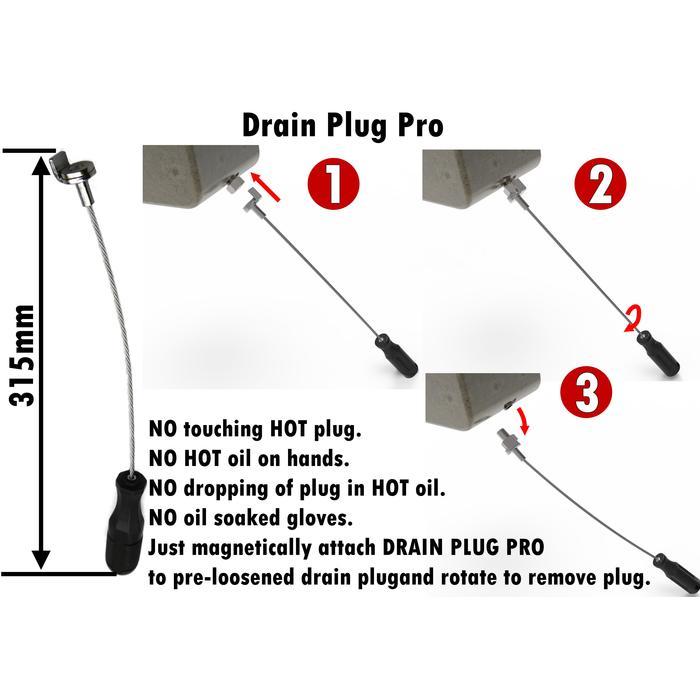 Drain Plug Pro

315mm

1

2

3

NO touching HOT plug.
NO HOT oil on hands.
NO dropping of plug in HOT oil.
NO oil soaked gloves.
Just magnetically attach DRAIN PLUG PRO to pre-loosened drain plugand rotate to remove plug.